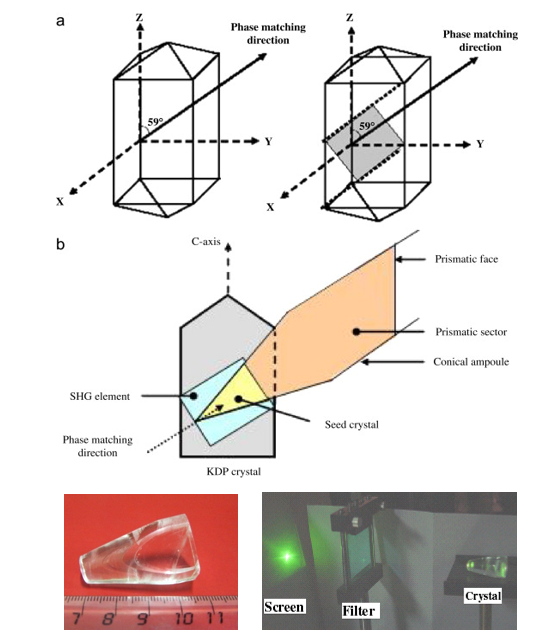 a

Z
Phase matching direction
59°
Y
X

Z
Phase matching direction
59°
Y
X

b

C-axis
Prismatic face
Prismatic sector
Conical ampoule
SHG element
Seed crystal
Phase matching direction
KDP crystal

7 8 9 10 11

Screen
Filter
Crystal