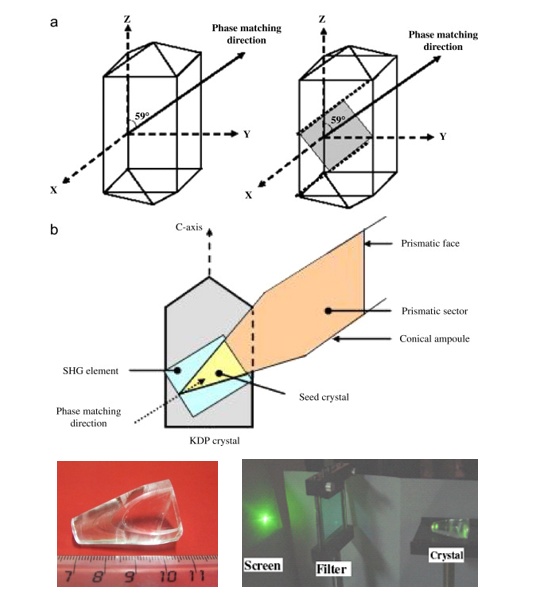 a

Z

Phase matching direction

59°

Y

X

Z

Phase matching direction

59°

Y

X

b

C-axis

Prismatic face

Prismatic sector

Conical ampoule

SHG element

Seed crystal

Phase matching direction

KDP crystal

7 8 9 10 11

Screen

Filter

Crystal